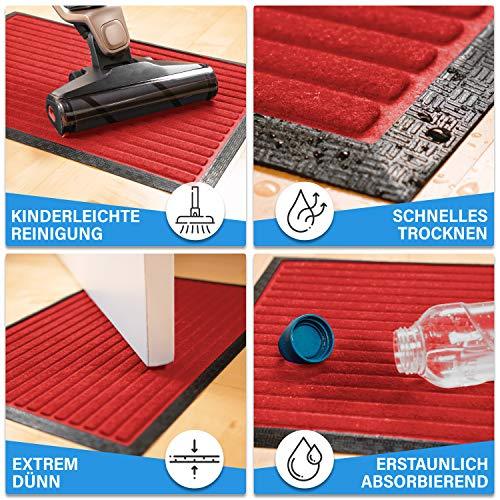 KINDERLEICHTE REINIGUNG

SCHNELLES TROCKNEN

EXTREM DÜNN

ERSTAUNLICH ABSORBIEREND