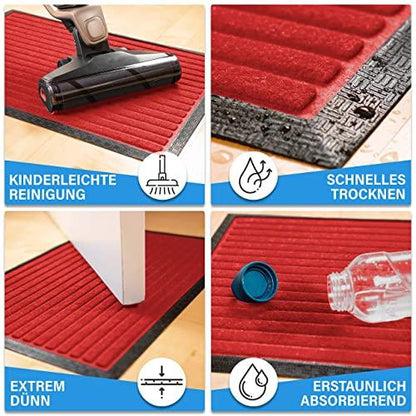 KINDERLEICHTE
REINIGUNG

SCHNELLES
TROCKNEN

EXTREM
DÜNN

ERSTAUNLICH
ABSORBIEREND